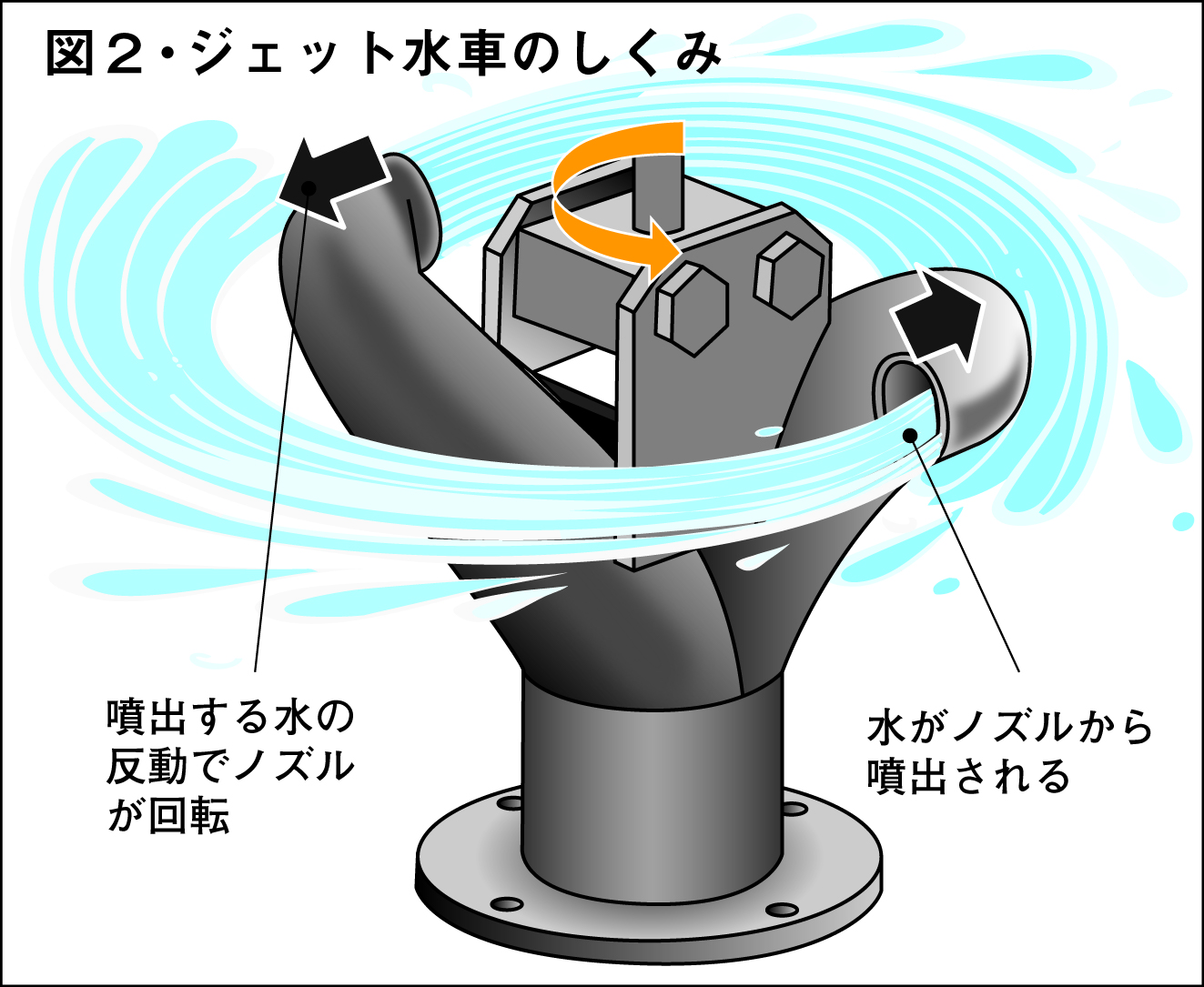 図２・ジェット水車のしくみ

噴出する水の反動でノズルが回転

水がノズルから噴出される