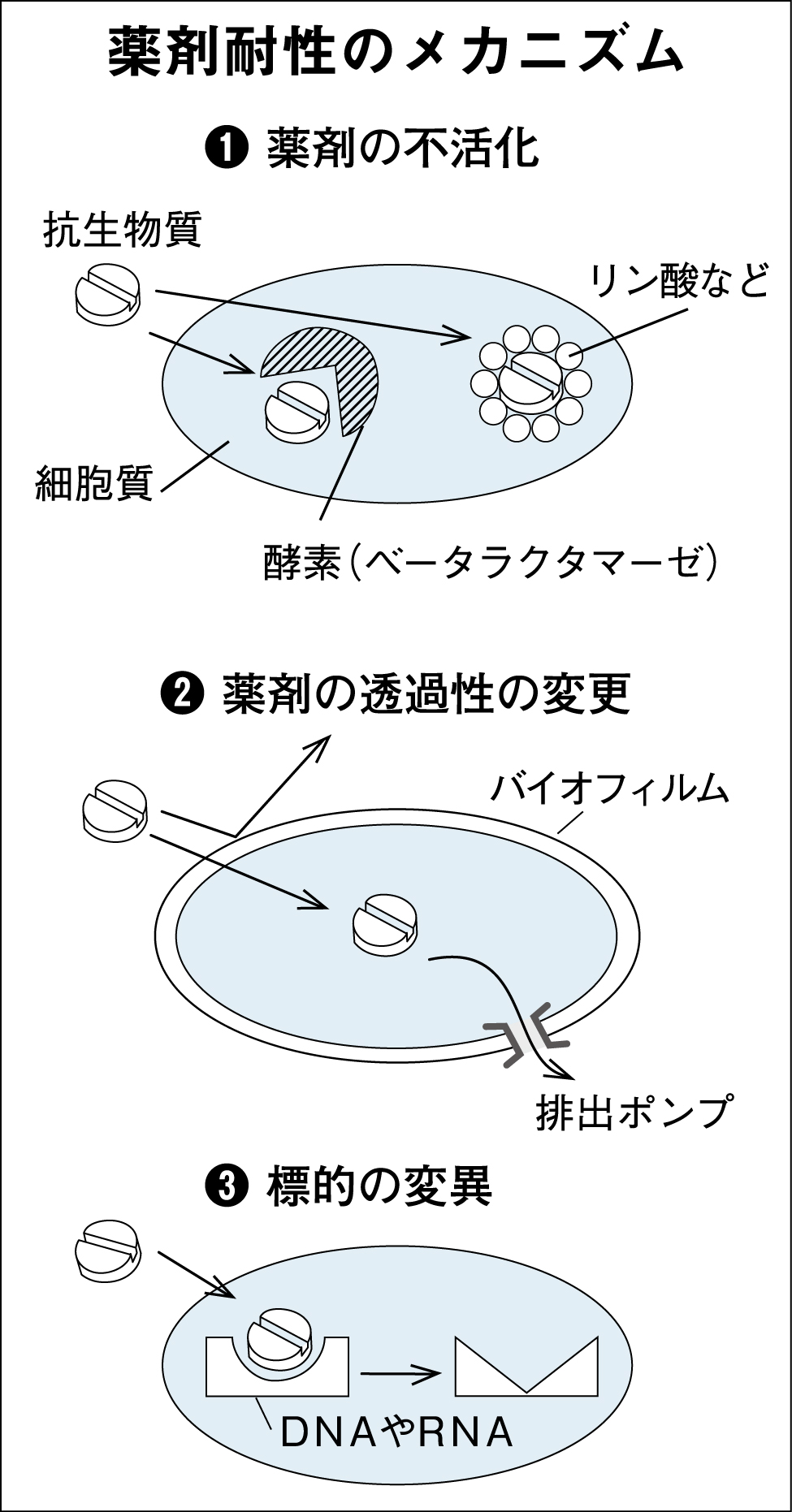 薬剤耐性のメカニズム

❶ 薬剤の不活化

抗生物質

リン酸など

細胞質

酵素（ベータラクタマーゼ）

❷ 薬剤の透過性の変更

バイオフィルム

排出ポンプ

❸ 標的の変異

DNAやRNA